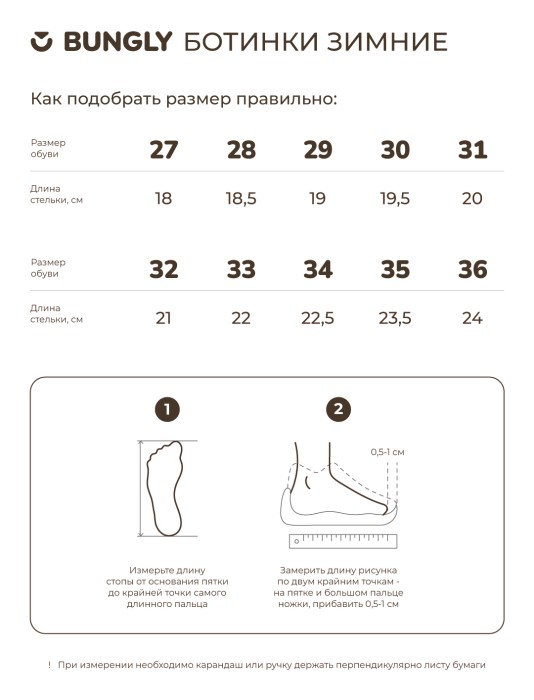 BUNGLY БОТИНКИ ЗИМНИЕ

Как подобрать размер правильно:

| Размер обуви | 27 | 28 | 29 | 30 | 31 |
|---|---|---|---|---|---|
| Длина стельки, см | 18 | 18,5 | 19 | 19,5 | 20 |

| Размер обуви | 32 | 33 | 34 | 35 | 36 |
|---|---|---|---|---|---|
| Длина стельки, см | 21 | 22 | 22,5 | 23,5 | 24 |

1

Измерьте длину стопы от основания пятки до крайней точки самого длинного пальца

2

0,5-1 см

Замерить длину рисунка по двум крайним точкам - на пятке и большом пальце ножки, прибавить 0,5-1 см

! При измерении необходимо карандаш или ручку держать перпендикулярно листу бумаги