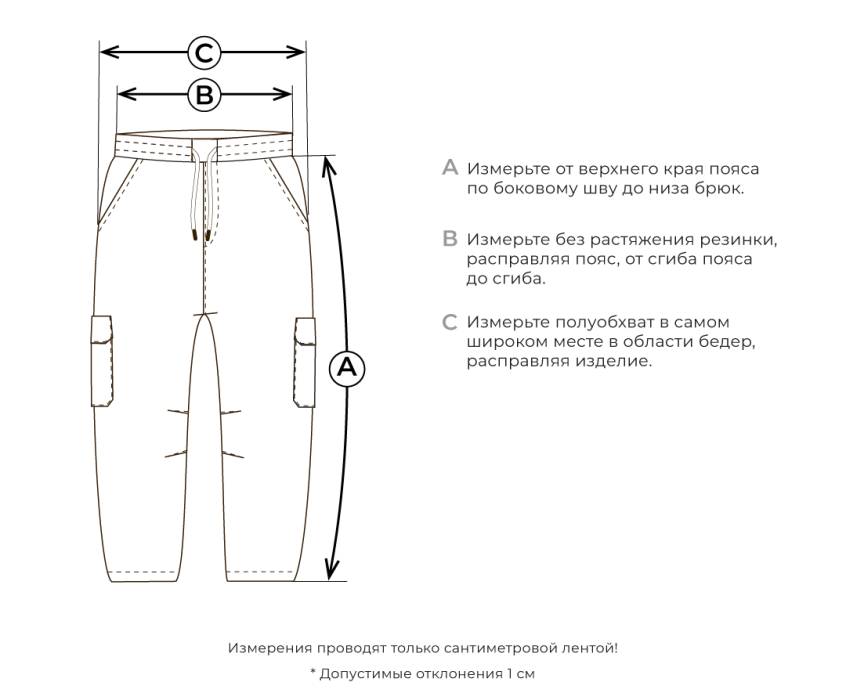 C

B

A

A Измерьте от верхнего края пояса по боковому шву до низа брюк.

B Измерьте без растяжения резинки, расправляя пояс, от сгиба пояса до сгиба.

C Измерьте полуобхват в самом широком месте в области бедер, расправляя изделие.

Измерения проводят только сантиметровой лентой!

* Допустимые отклонения 1 см