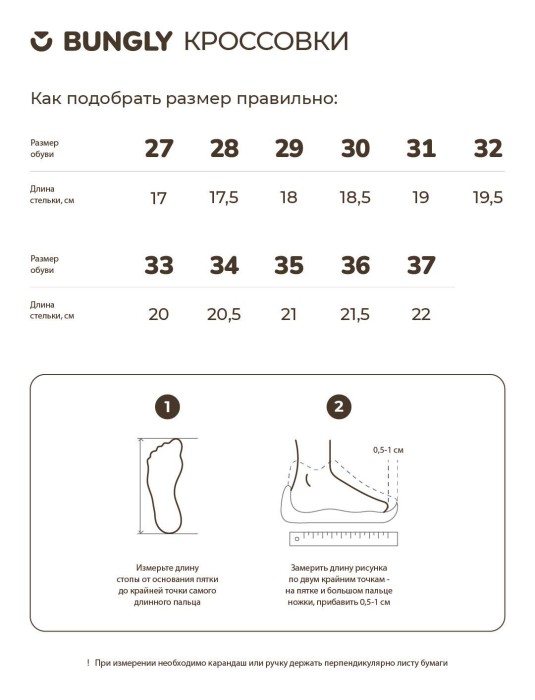 BUNGLY КРОССОВКИ

Как подобрать размер правильно:

| Размер обуви | 27 | 28 | 29 | 30 | 31 | 32 |
|---|---|---|---|---|---|---|
| Длина стельки, см | 17 | 17,5 | 18 | 18,5 | 19 | 19,5 |

| Размер обуви | 33 | 34 | 35 | 36 | 37 |
|---|---|---|---|---|---|
| Длина стельки, см | 20 | 20,5 | 21 | 21,5 | 22 |

1

Измерьте длину стопы от основания пятки до крайней точки самого длинного пальца

2

0,5-1 см

Замерить длину рисунка по двум крайним точкам - на пятке и большом пальце ножки, прибавить 0,5-1 см

! При измерении необходимо карандаш или ручку держать перпендикулярно листу бумаги