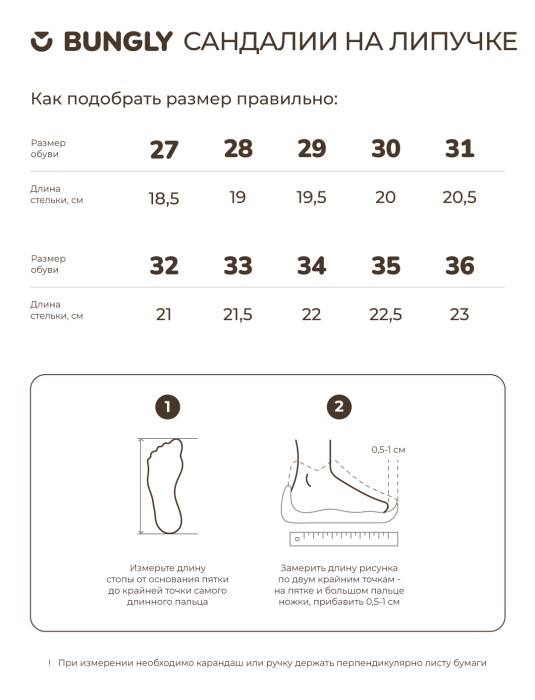 BUNGLY САНДАЛИИ НА ЛИПУЧКЕ

Как подобрать размер правильно:

| Размер обуви | 27 | 28 | 29 | 30 | 31 |
|---|---|---|---|---|---|
| Длина стельки, см | 18,5 | 19 | 19,5 | 20 | 20,5 |

| Размер обуви | 32 | 33 | 34 | 35 | 36 |
|---|---|---|---|---|---|
| Длина стельки, см | 21 | 21,5 | 22 | 22,5 | 23 |

1

Измерьте длину стопы от основания пятки до крайней точки самого длинного пальца

2

0,5-1 см

Замерить длину рисунка по двум крайним точкам - на пятке и большом пальце ножки, прибавить 0,5-1 см

! При измерении необходимо карандаш или ручку держать перпендикулярно листу бумаги